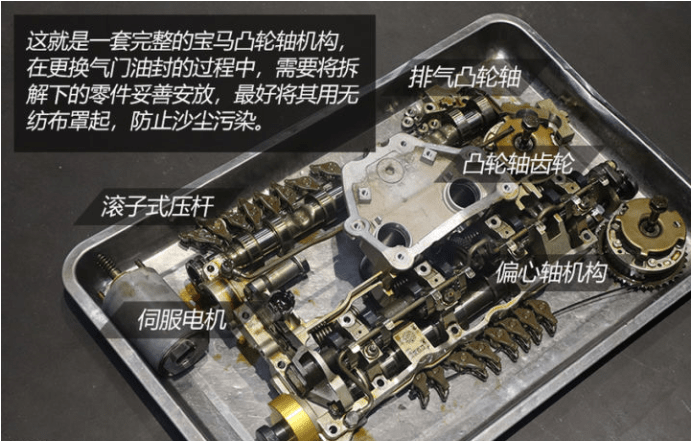 这就是一套完整的宝马凸轮轴机构，在更换气门油封的过程中，需要将拆解下的零件妥善安放，最好将其用无纺布罩起，防止沙尘污染。

排气凸轮轴

凸轮轴齿轮

滚子式压杆

偏心轴机构

伺服电机